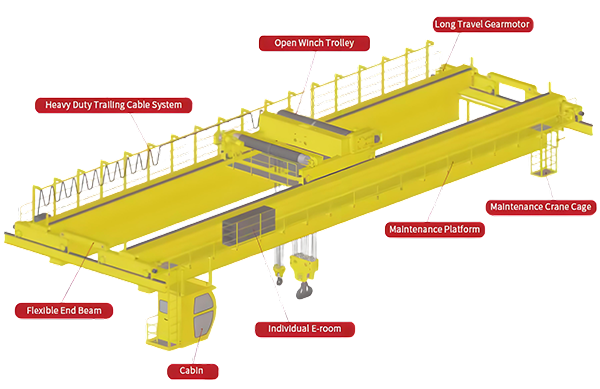 Long Travel Gearmotor

Open Winch Trolley

Heavy Duty Trailing Cable System

Maintenance Crane Cage

Maintenance Platform

Flexible End Beam

Individual E-room

Cabin